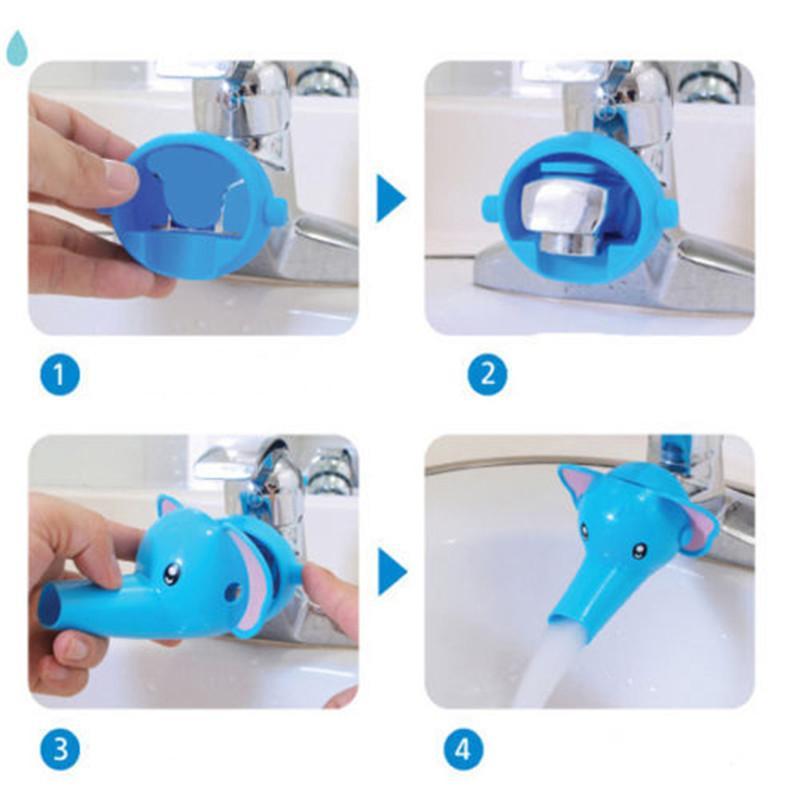 1

2

3

4