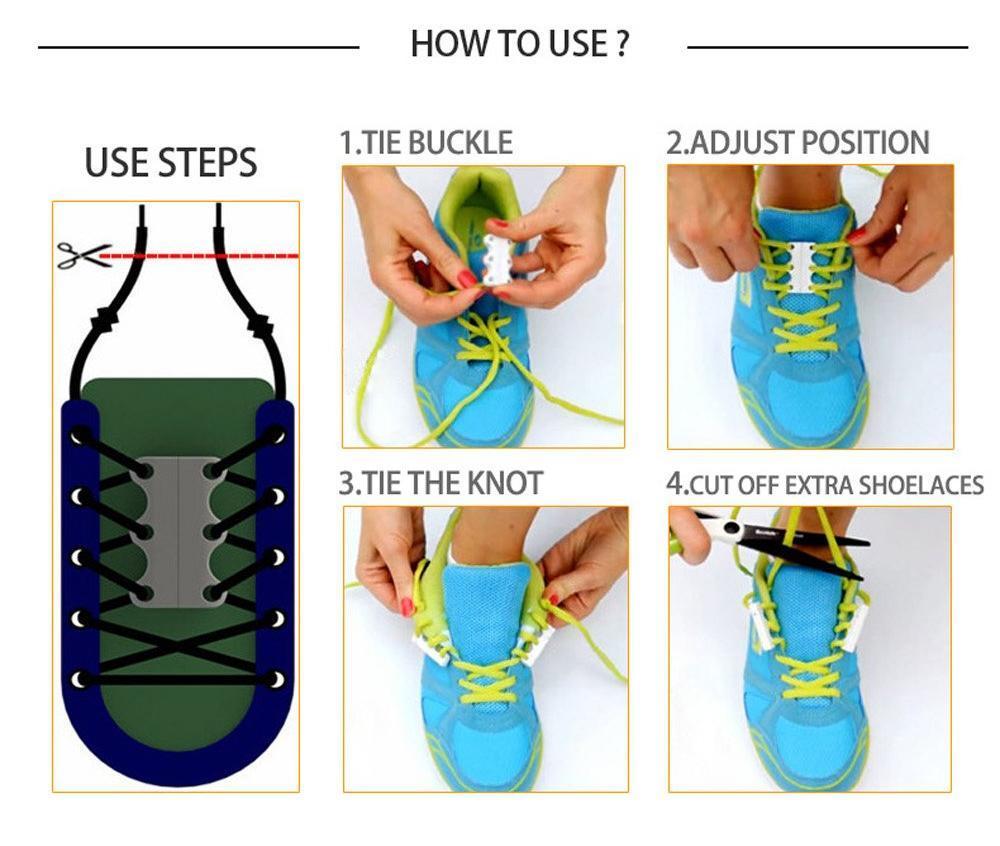 HOW TO USE ?

USE STEPS

1.TIE BUCKLE

2.ADJUST POSITION

3.TIE THE KNOT

4.CUT OFF EXTRA SHOELACES