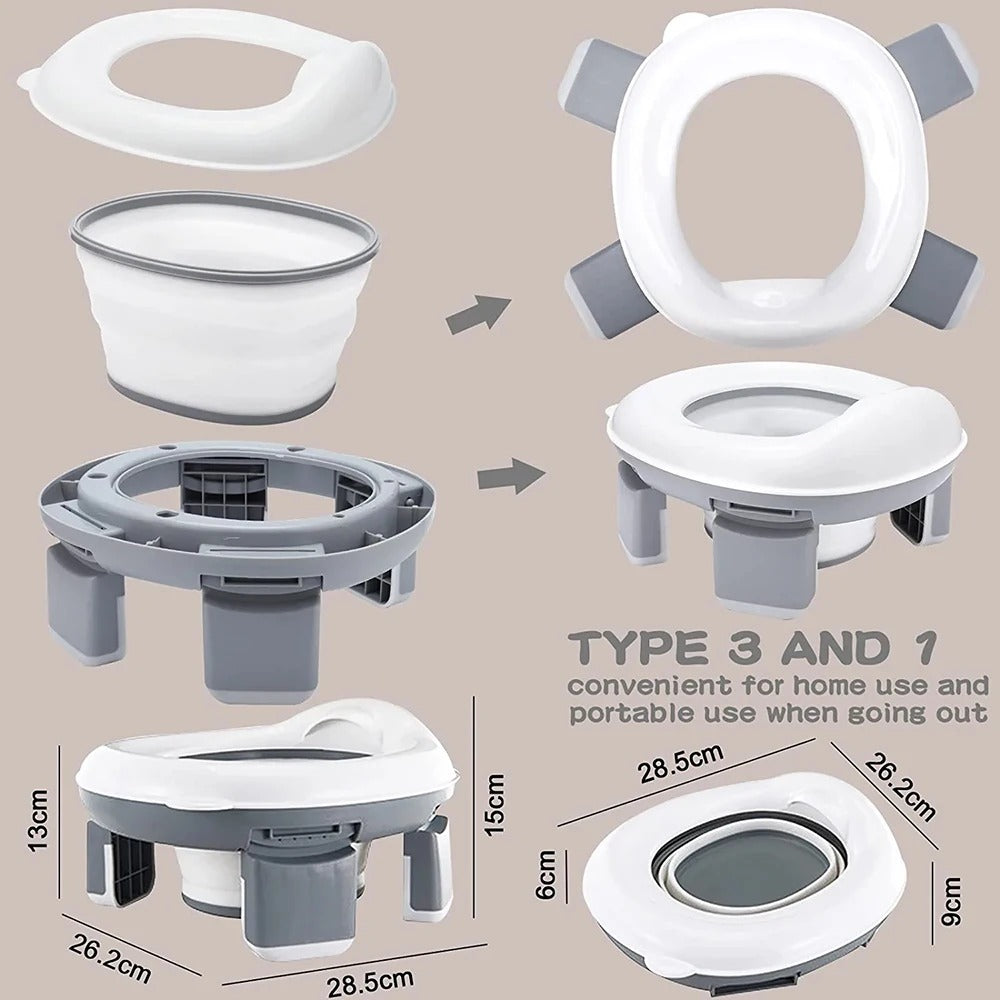 TYPE 3 AND 1
convenient for home use and portable use when going out

13cm
15cm
26.2cm
28.5cm

28.5cm
26.2cm
6cm
9cm