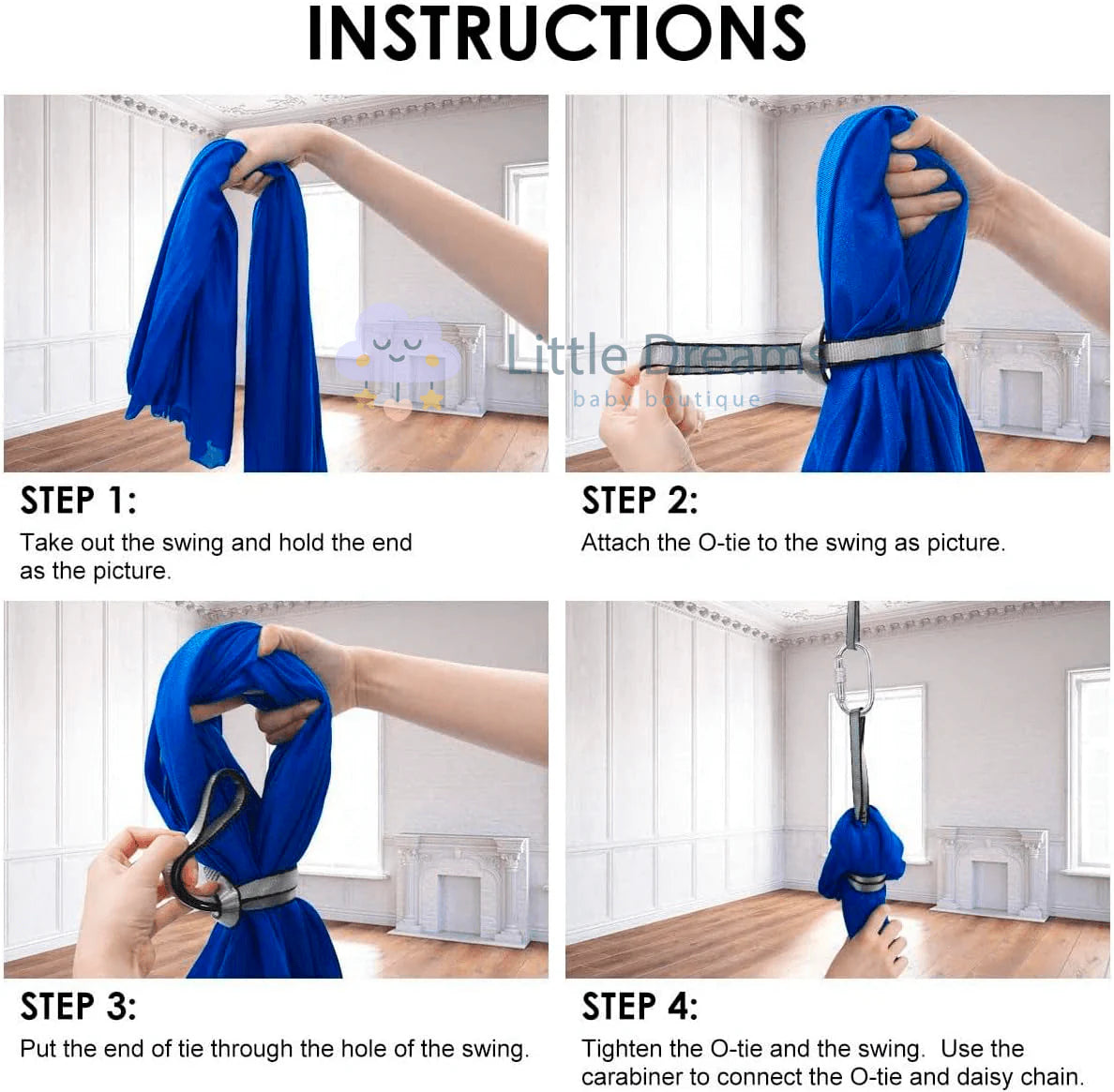 INSTRUCTIONS

Little Dreams
baby boutique

STEP 1:
Take out the swing and hold the end as the picture.

STEP 2:
Attach the O-tie to the swing as picture.

STEP 3:
Put the end of tie through the hole of the swing.

STEP 4:
Tighten the O-tie and the swing. Use the carabiner to connect the O-tie and daisy chain.