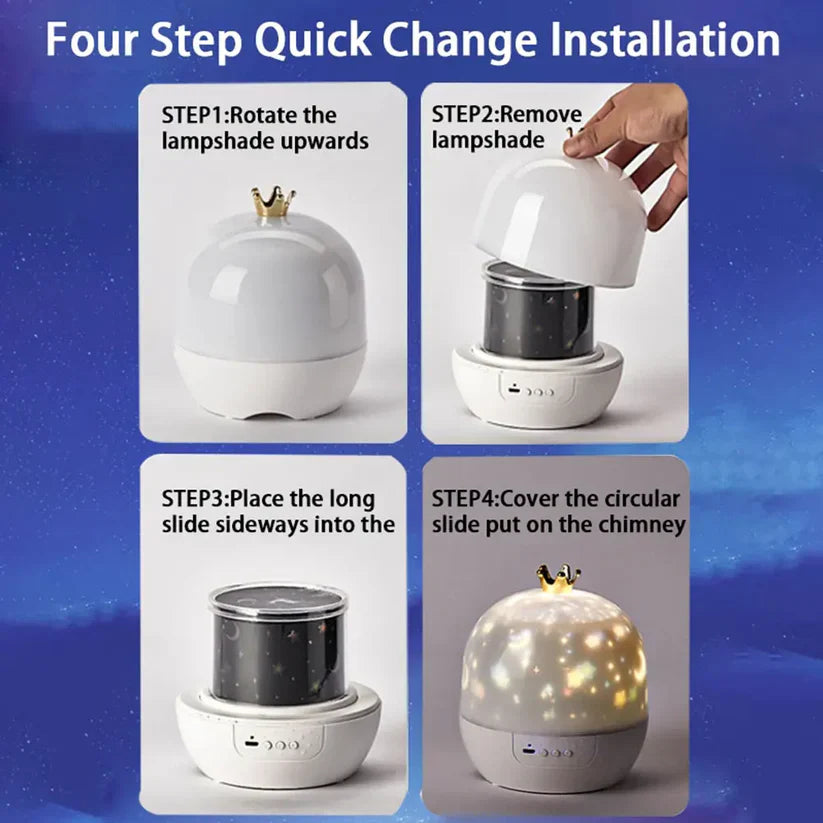 Four Step Quick Change Installation

STEP1:Rotate the lampshade upwards

STEP2:Remove lampshade

STEP3:Place the long slide sideways into the

STEP4:Cover the circular slide put on the chimney