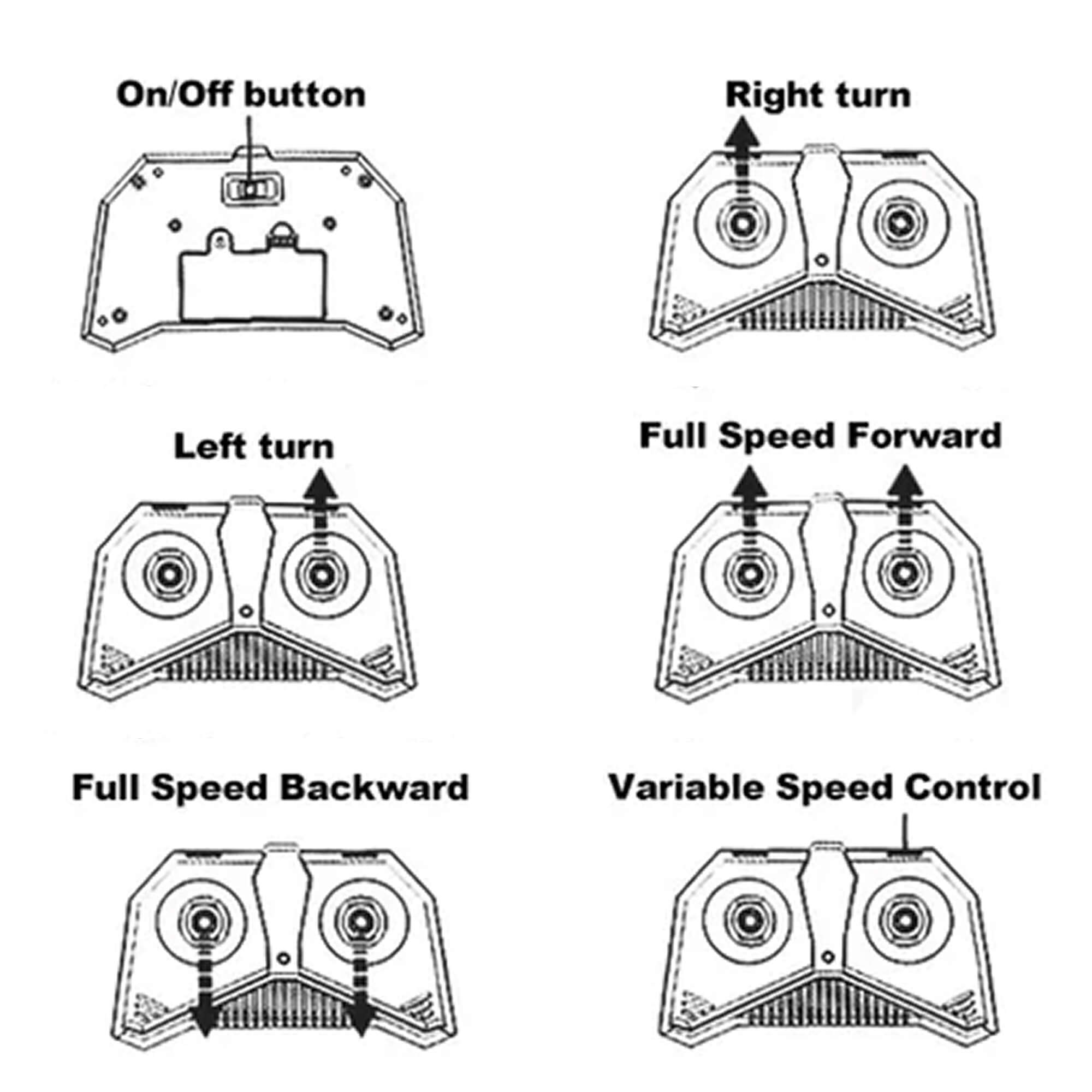 On/Off button

Right turn

Left turn

Full Speed Forward

Full Speed Backward

Variable Speed Control