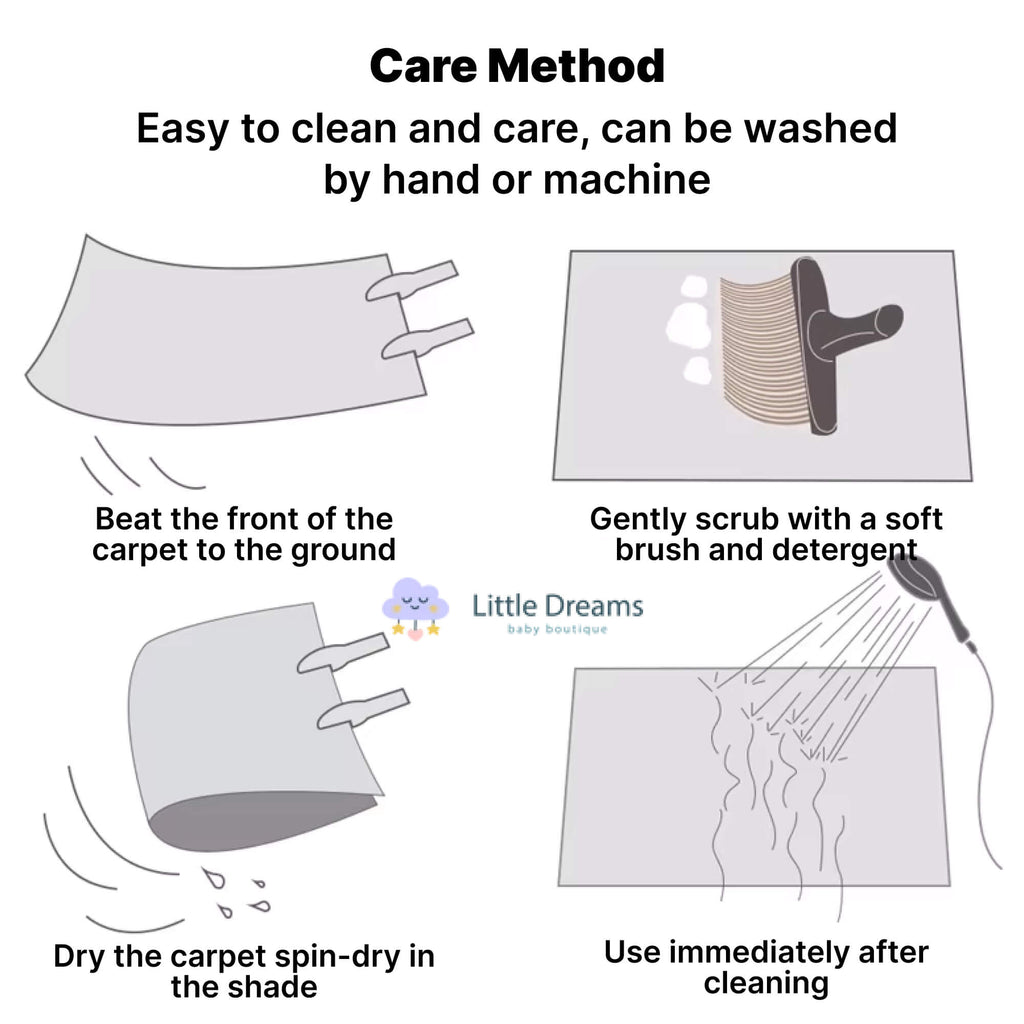 Care Method

Easy to clean and care, can be washed by hand or machine

Beat the front of the carpet to the ground

Gently scrub with a soft brush and detergent

Little Dreams
baby boutique

Dry the carpet spin-dry in the shade

Use immediately after cleaning