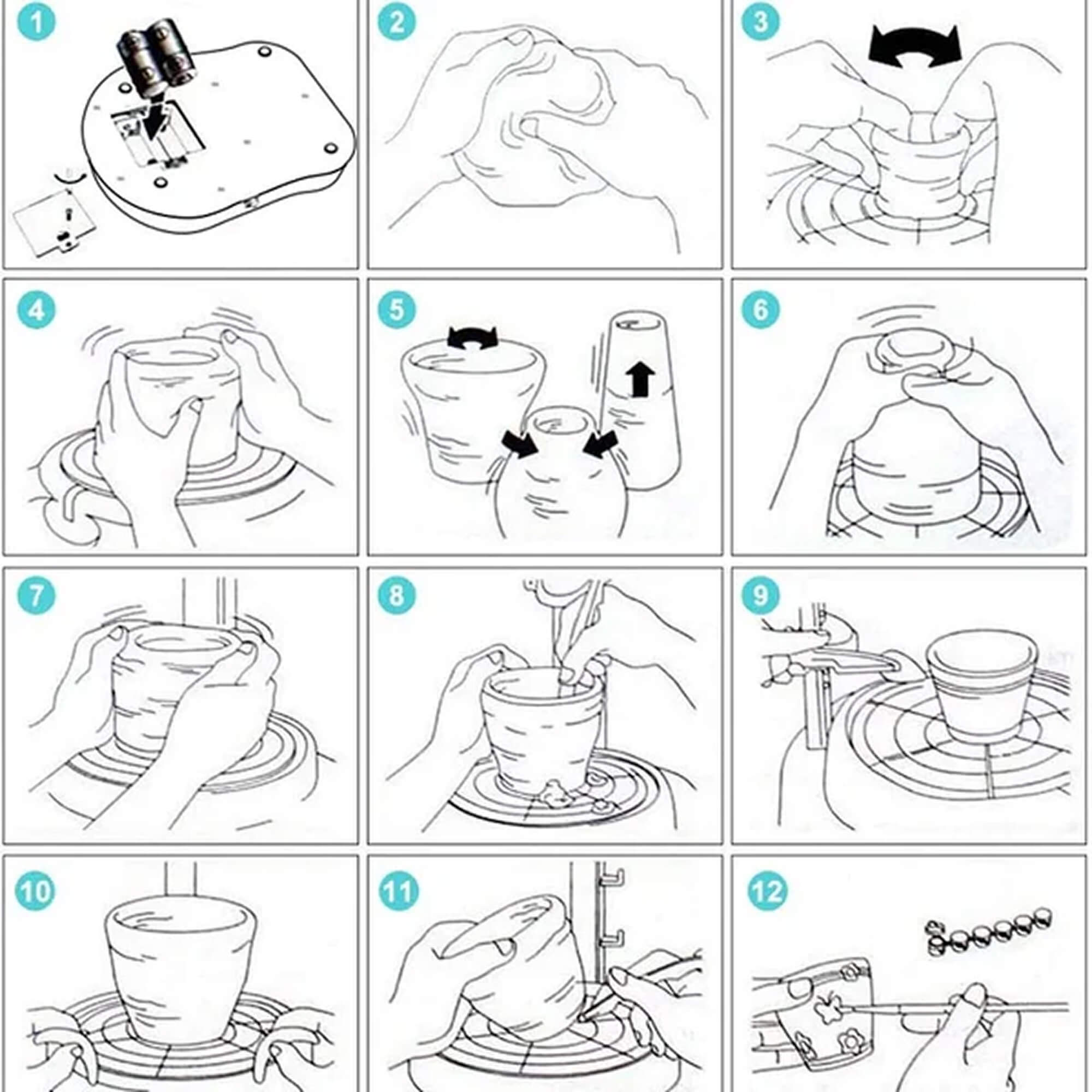 1

2

3

4

5

6

7

8

9

10

11

12