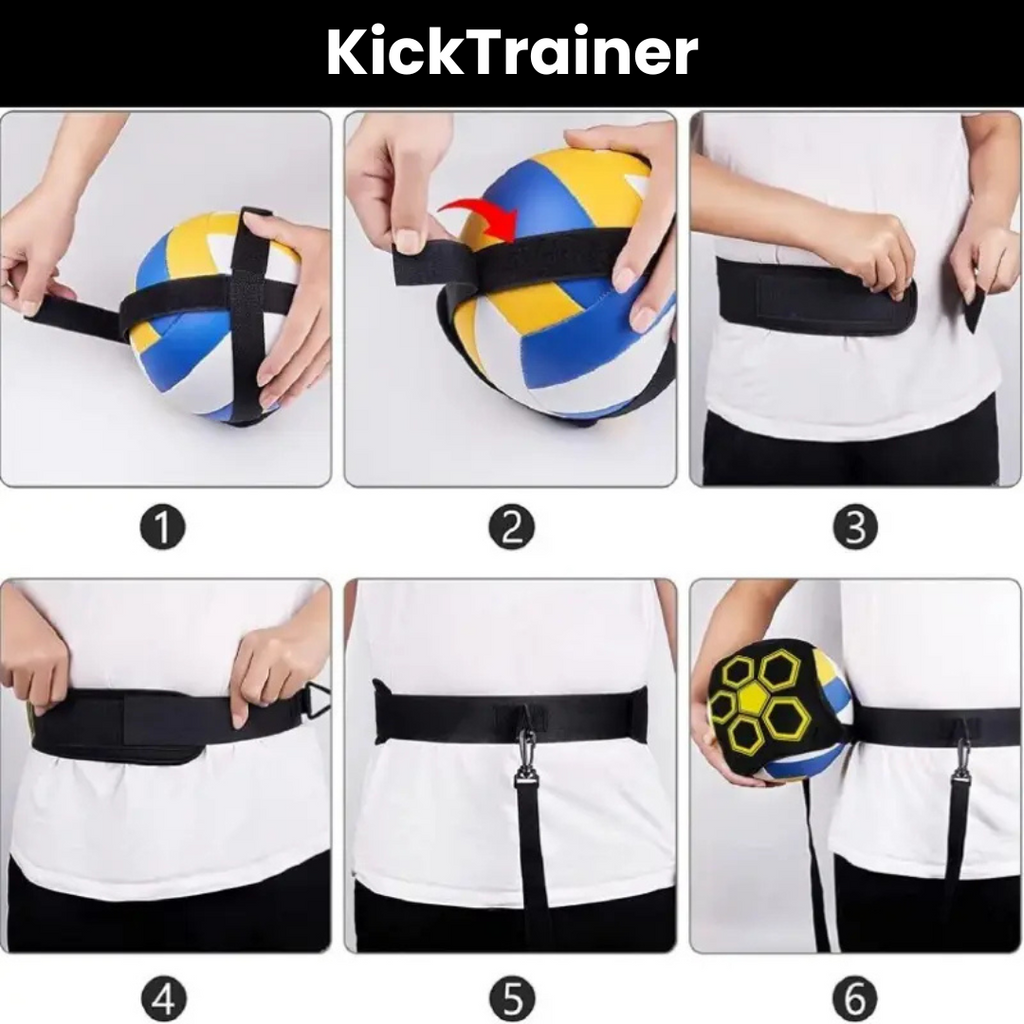 KickTrainer

1

2

3

4

5

6