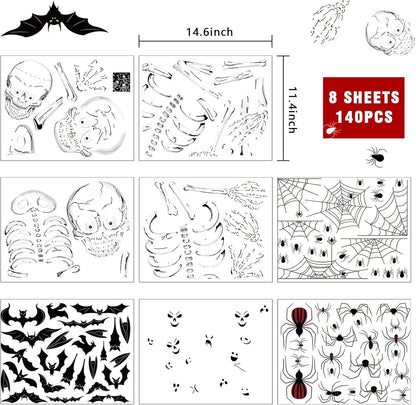 14.6inch

11.4inch

8 SHEETS
140PCS