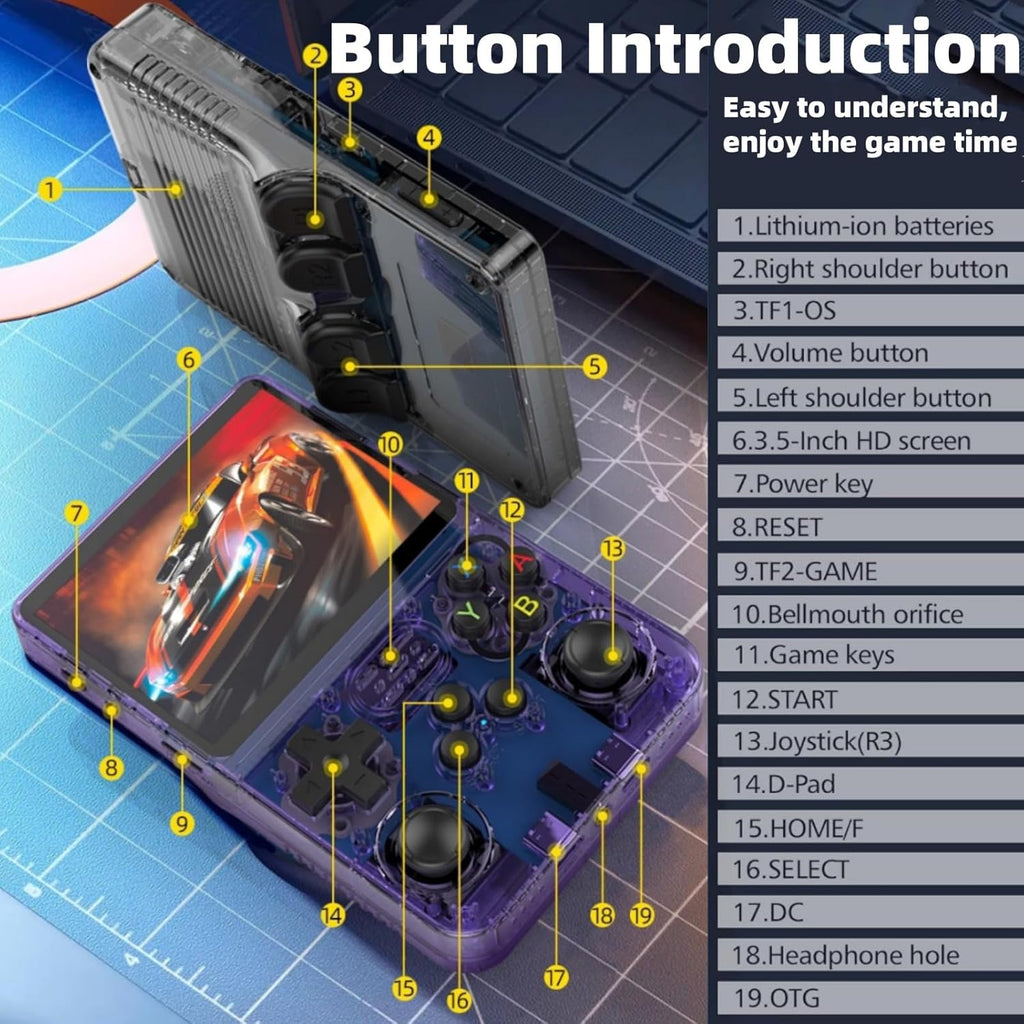 Button Introduction

Easy to understand, enjoy the game time

1.Lithium-ion batteries
2.Right shoulder button
3.TF1-OS
4.Volume button
5.Left shoulder button
6.3.5-Inch HD screen
7.Power key
8.RESET
9.TF2-GAME
10.Bellmouth orifice
11.Game keys
12.START
13.Joystick(R3)
14.D-Pad
15.HOME/F
16.SELECT
17.DC
18.Headphone hole
19.OTG

1
2
3
4
5
6
7
8
9
10
11
12
13
14
15
16
17
18
19
X
A
Y
B