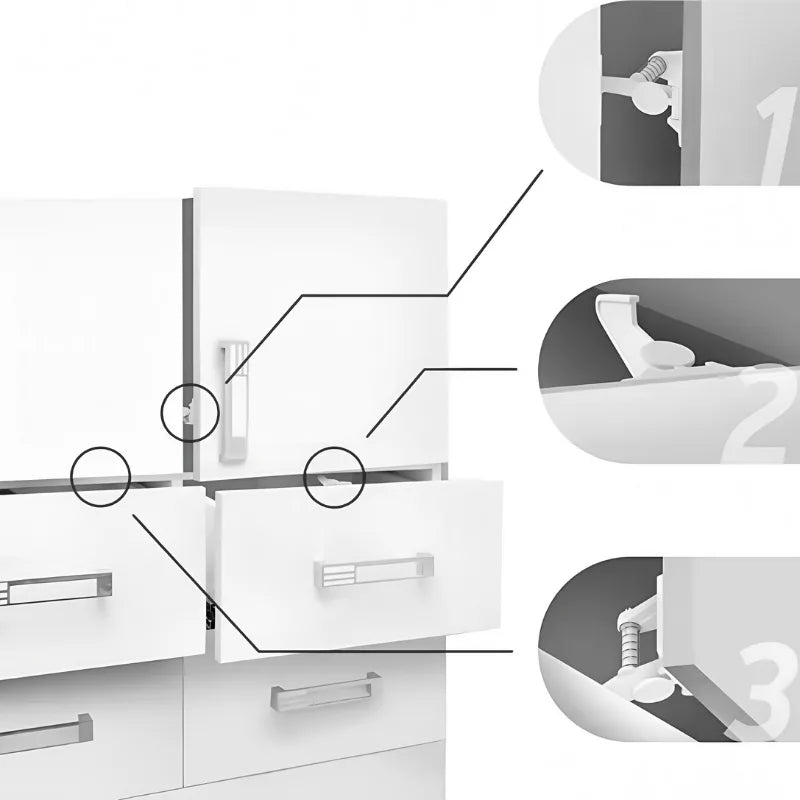 1
2
3