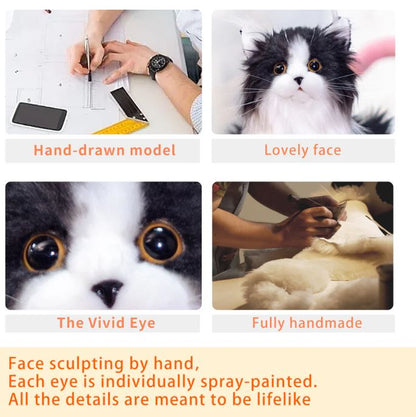 Hand-drawn model

Lovely face

The Vivid Eye

Fully handmade

Face sculpting by hand,
Each eye is individually spray-painted.
All the details are meant to be lifelike