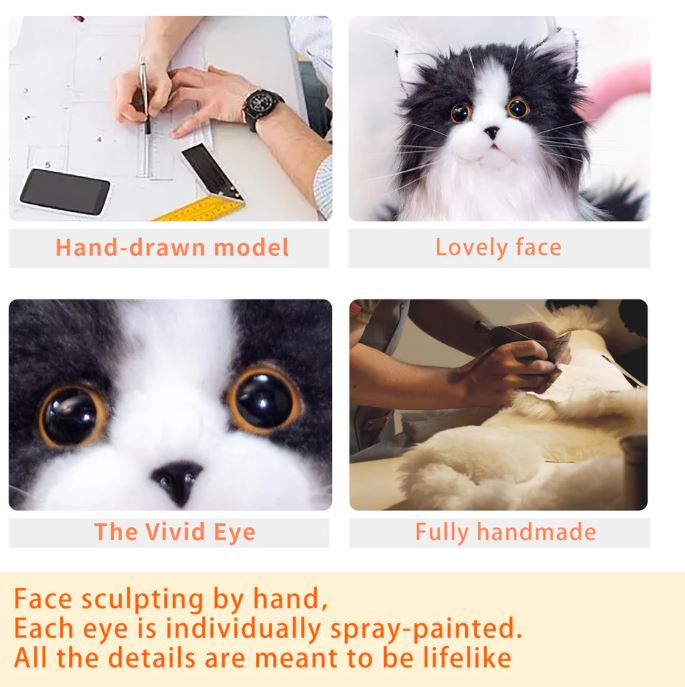 Hand-drawn model

Lovely face

The Vivid Eye

Fully handmade

Face sculpting by hand,
Each eye is individually spray-painted.
All the details are meant to be lifelike