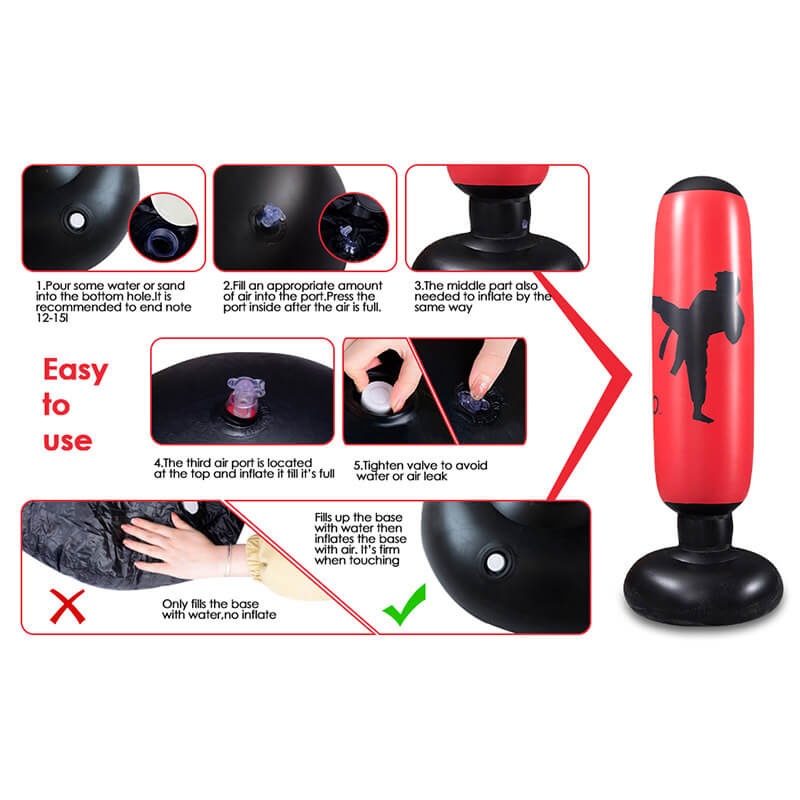 1.Pour some water or sand into the bottom hole.It is recommended to end note 12-15l

2.Fill an appropriate amount of air into the port.Press the port inside after the air is full.

3.The middle part also needed to inflate by the same way

Easy to use

4.The third air port is located at the top and inflate it till it's full

5.Tighten valve to avoid water or air leak

Only fills the base with water,no inflate

Fills up the base with water then inflates the base with air. It's firm when touching