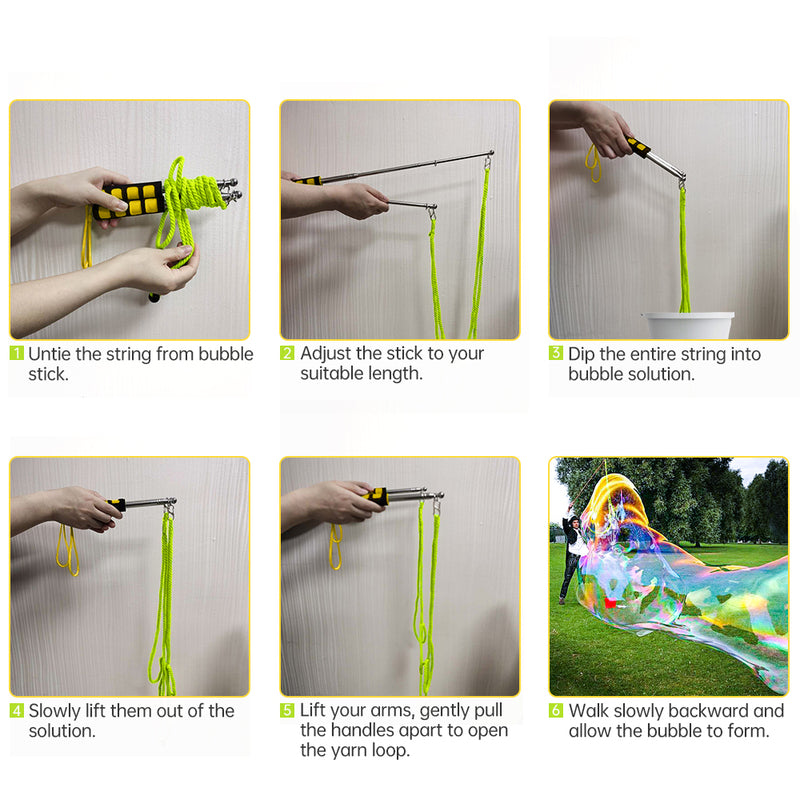 1 Untie the string from bubble stick.

2 Adjust the stick to your suitable length.

3 Dip the entire string into bubble solution.

4 Slowly lift them out of the solution.

5 Lift your arms, gently pull the handles apart to open the yarn loop.

6 Walk slowly backward and allow the bubble to form.